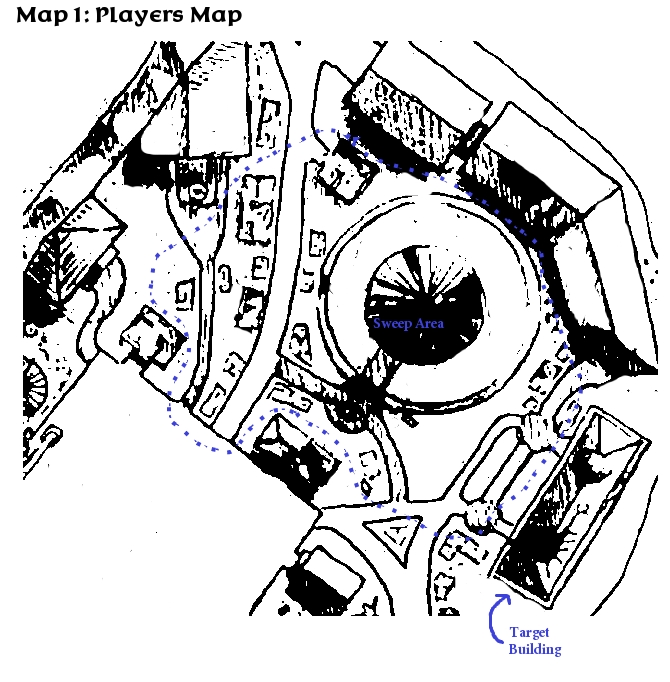 Map 1: Players Map

Sweep Area

Target Building